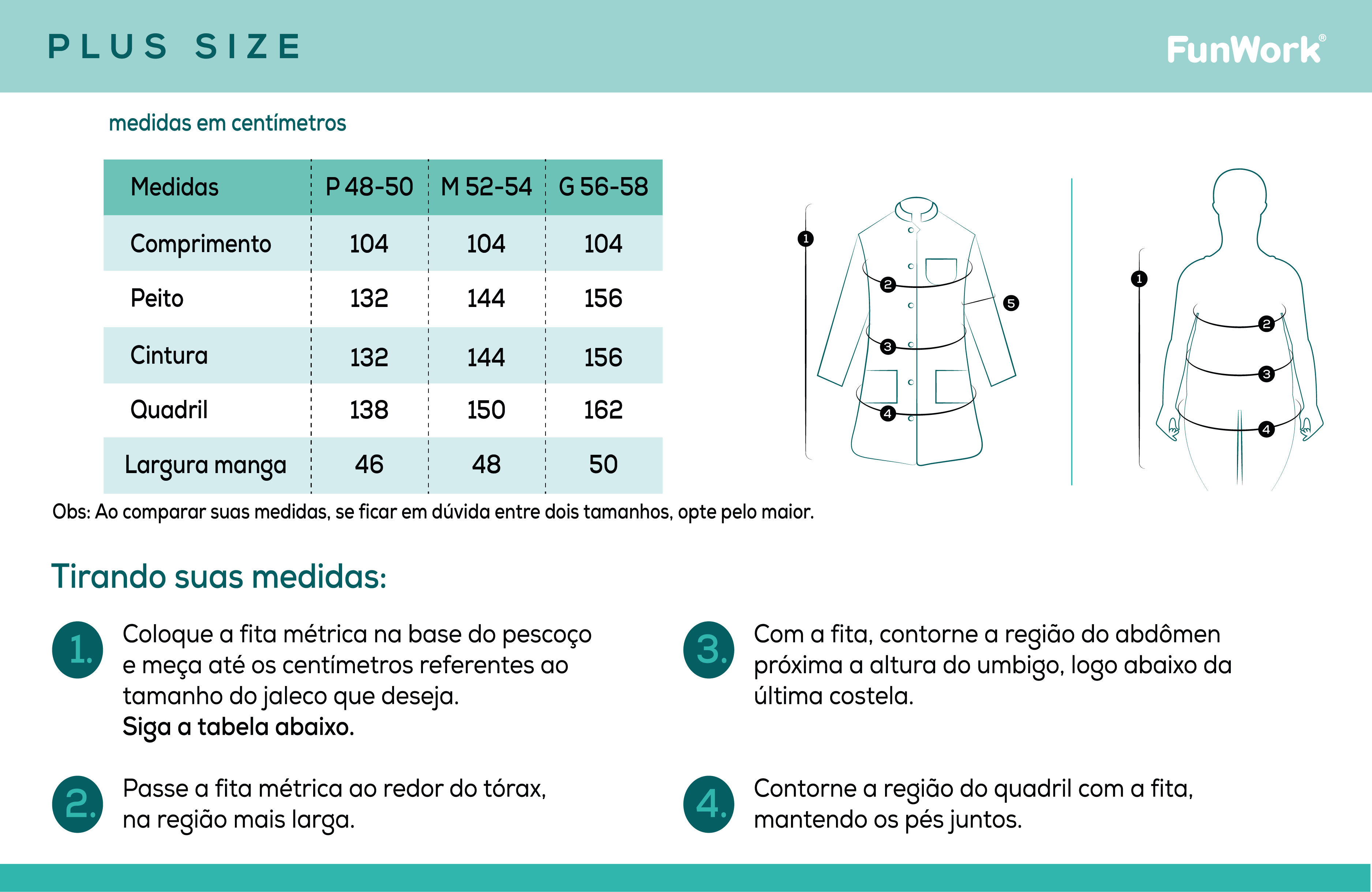 PLUS SIZE

FunWork®

medidas em centímetros

| Medidas | P 48-50 | M 52-54 | G 56-58 |
|---|---|---|---|
| Comprimento | 104 | 104 | 104 |
| Peito | 132 | 144 | 156 |
| Cintura | 132 | 144 | 156 |
| Quadril | 138 | 150 | 162 |
| Largura manga | 46 | 48 | 50 |

1 2 3 4 5

1 2 3 4

Obs: Ao comparar suas medidas, se ficar em dúvida entre dois tamanhos, opte pelo maior.

Tirando suas medidas:

1. Coloque a fita métrica na base do pescoço e meça até os centímetros referentes ao tamanho do jaleco que deseja.
Siga a tabela abaixo.

2. Passe a fita métrica ao redor do tórax, na região mais larga.

3. Com a fita, contorne a região do abdômen próxima a altura do umbigo, logo abaixo da última costela.

4. Contorne a região do quadril com a fita, mantendo os pés juntos.